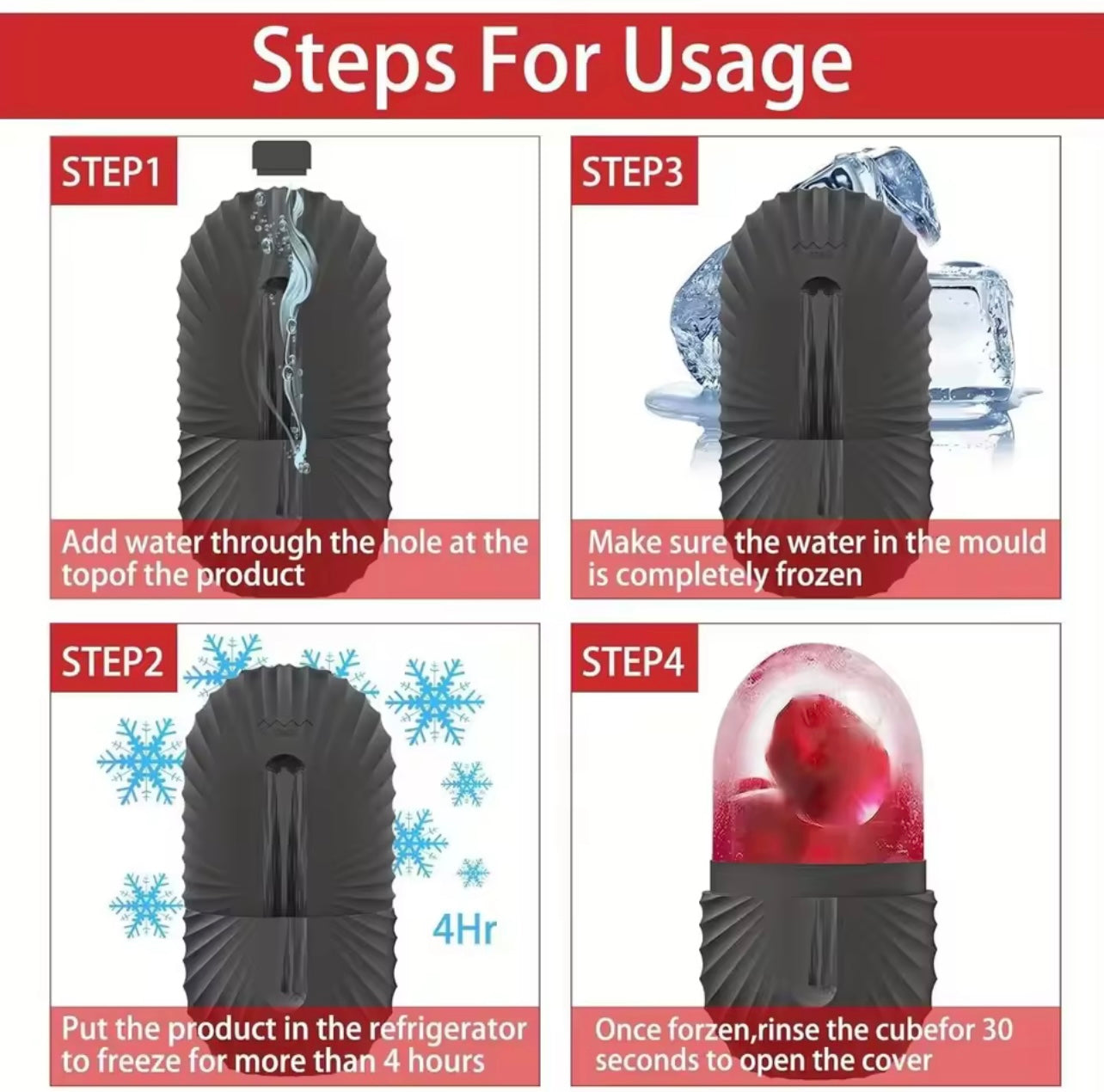 Steps For Usage

STEP1

Add water through the hole at the topof the product

STEP3

Make sure the water in the mould is completely frozen

STEP2

4Hr

Put the product in the refrigerator to freeze for more than 4 hours

STEP4

Once forzen,rinse the cubefor 30 seconds to open the cover